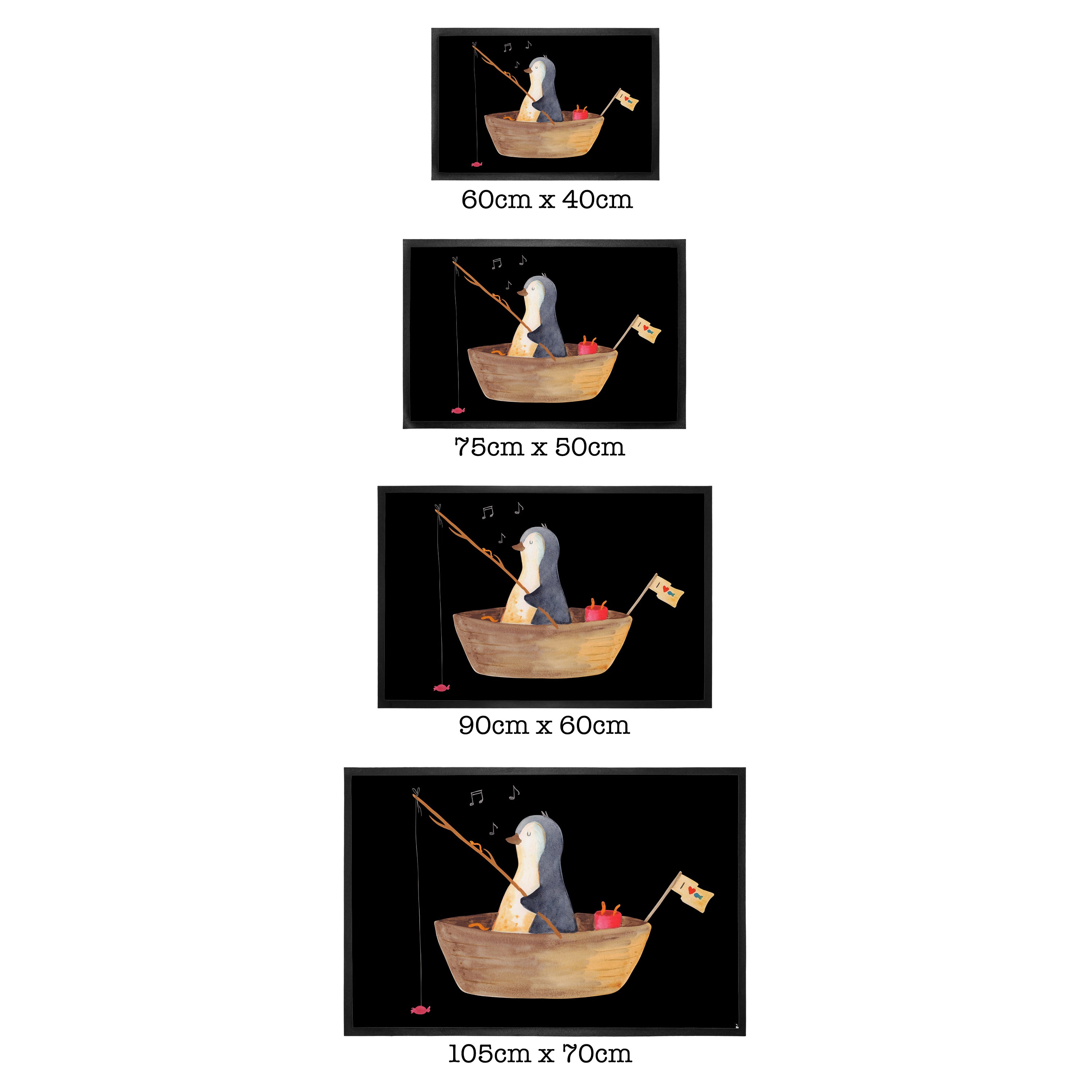 60cm x 40cm

75cm x 50cm

90cm x 60cm

105cm x 70cm