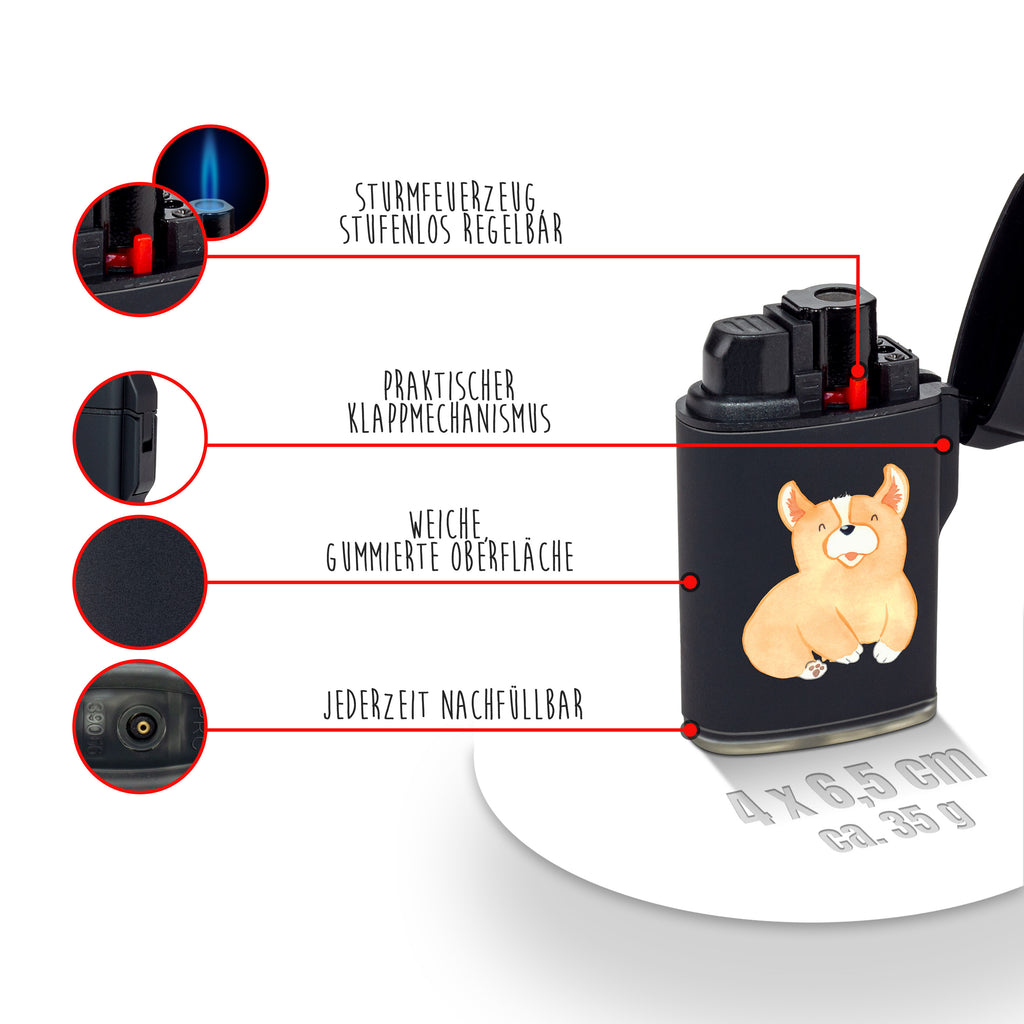 STURMFEUERZEUG
STUFENLOS REGELBAR

PRAKTISCHER
KLAPPMECHANISMUS

WEICHE,
GUMMIERTE OBERFLÄCHE

JEDERZEIT NACHFÜLLBAR

4 x 6,5 cm
ca. 35 g